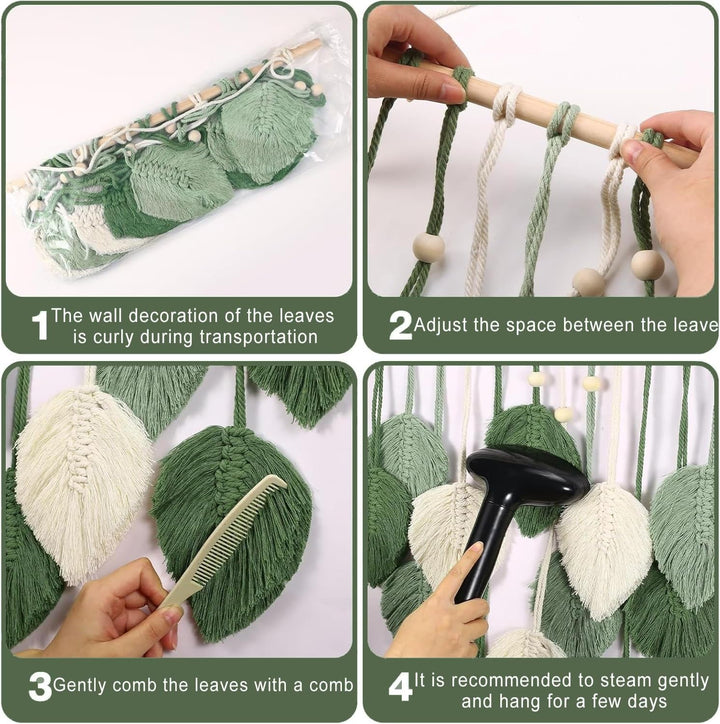 1 The wall decoration of the leaves is curly during transportation

2 Adjust the space between the leave

3 Gently comb the leaves with a comb

4 It is recommended to steam gently and hang for a few days