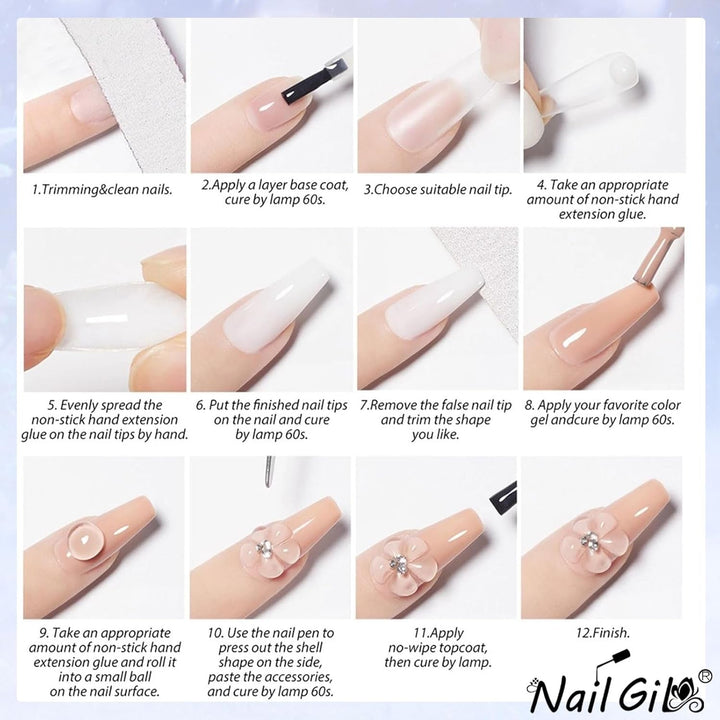 1.Trimming&clean nails.

2.Apply a layer base coat, cure by lamp 60s.

3.Choose suitable nail tip.

4. Take an appropriate amount of non-stick hand extension glue.

5. Evenly spread the non-stick hand extension glue on the nail tips by hand.

6. Put the finished nail tips on the nail and cure by lamp 60s.

7.Remove the false nail tip and trim the shape you like.

8. Apply your favorite color gel andcure by lamp 60s.

9. Take an appropriate amount of non-stick hand extension glue and roll it into a small ball on the nail surface.

10. Use the nail pen to press out the shell shape on the side, paste the accessories, and cure by lamp 60s.

11.Apply no-wipe topcoat, then cure by lamp.

12.Finish.

Nail Gil ®