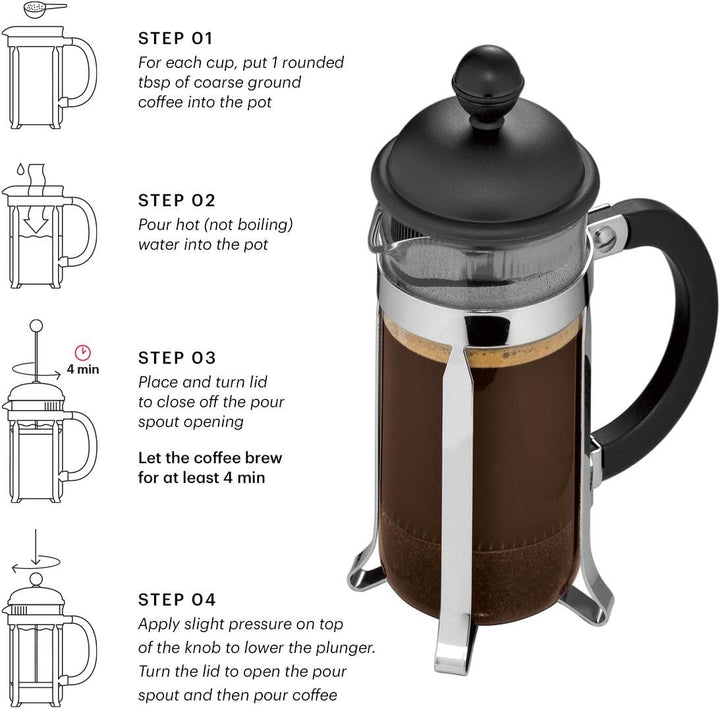 STEP 01
For each cup, put 1 rounded tbsp of coarse ground coffee into the pot

STEP 02
Pour hot (not boiling) water into the pot

4 min

STEP 03
Place and turn lid to close off the pour spout opening

Let the coffee brew for at least 4 min

STEP 04
Apply slight pressure on top of the knob to lower the plunger. Turn the lid to open the pour spout and then pour coffee