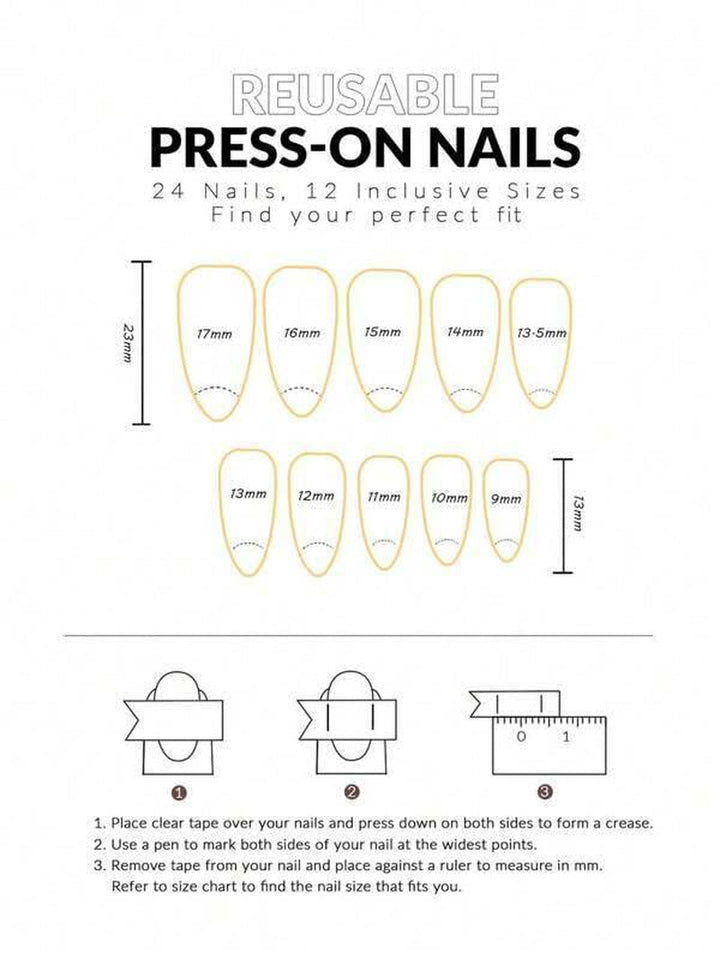 REUSABLE
PRESS-ON NAILS
24 Nails, 12 Inclusive Sizes
Find your perfect fit

23mm
17mm
16mm
15mm
14mm
13·5mm

13mm
12mm
11mm
10mm
9mm
13mm

0 1

1
2
3

1. Place clear tape over your nails and press down on both sides to form a crease.
2. Use a pen to mark both sides of your nail at the widest points.
3. Remove tape from your nail and place against a ruler to measure in mm. Refer to size chart to find the nail size that fits you.