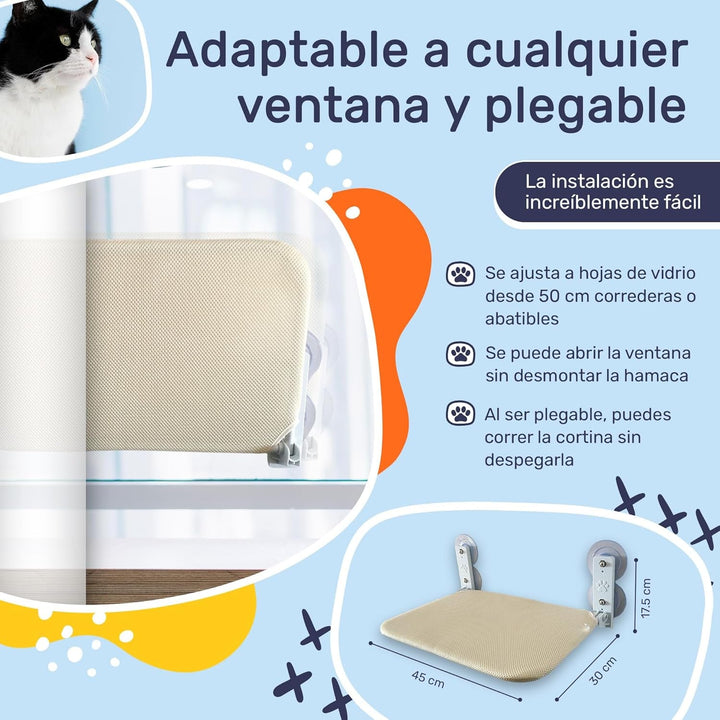 Adaptable a cualquier ventana y plegable

La instalación es increíblemente fácil

Se ajusta a hojas de vidrio desde 50 cm correderas o abatibles

Se puede abrir la ventana sin desmontar la hamaca

Al ser plegable, puedes correr la cortina sin despegarla

17.5 cm

45 cm

30 cm